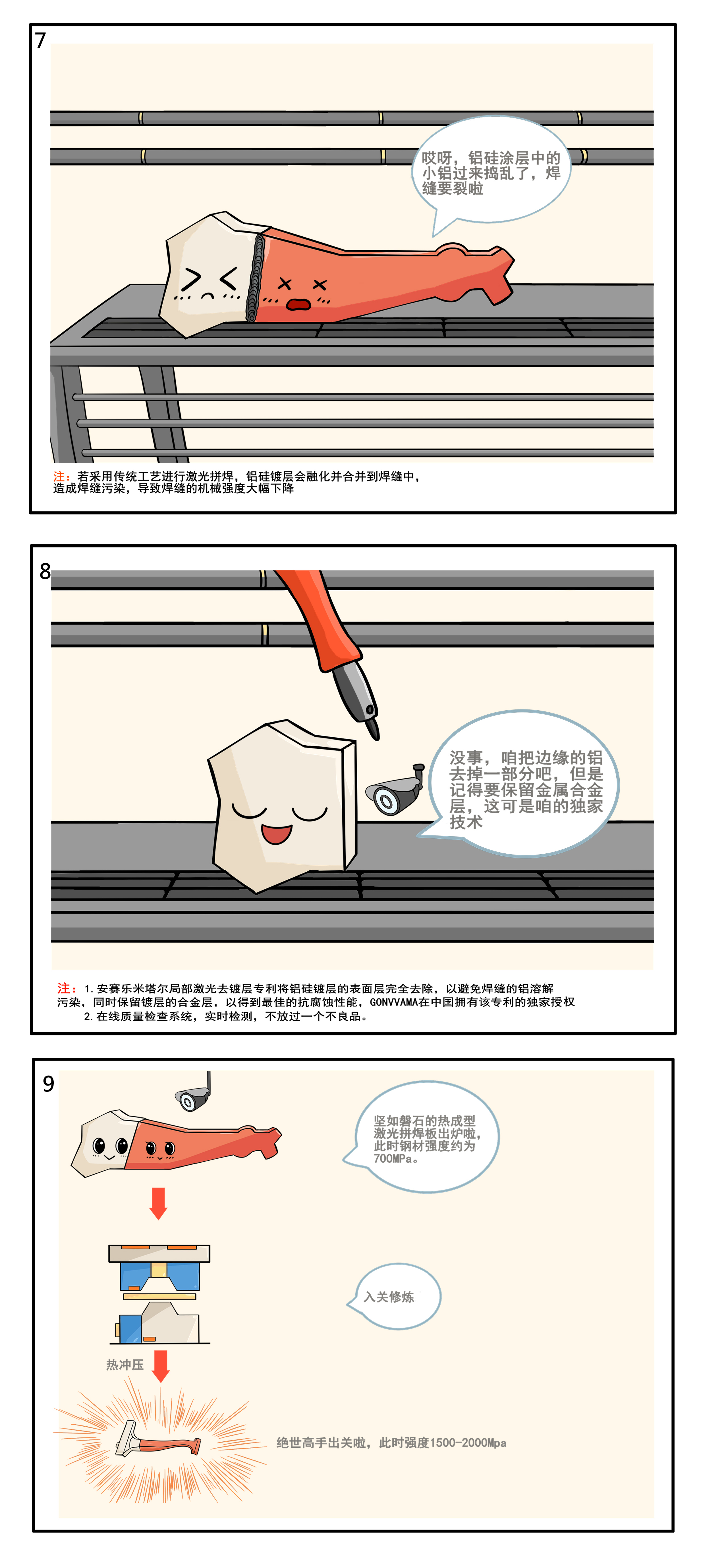 7

哎呀，铝硅涂层中的小铝过来捣乱了，焊缝要裂啦

注：若采用传统工艺进行激光拼焊，铝硅镀层会融化并合并到焊缝中，造成焊缝污染，导致焊缝的机械强度大幅下降

8

没事，咱把边缘的铝去掉一部分吧，但是记得要保留金属合金层，这可是咱的独家技术

注：1. 安赛乐米塔尔局部激光去镀层专利将铝硅镀层的表面层完全去除，以避免焊缝的铝溶解污染，同时保留镀层的合金层，以得到最佳的抗腐蚀性能，GONVVAMA在中国拥有该专利的独家授权
2. 在线质量检查系统，实时检测，不放过一个不良品。

9

坚如磐石的热成型激光拼焊板出炉啦，此时钢材强度约为700MPa。

入关修炼

热冲压

绝世高手出关啦，此时强度1500-2000Mpa